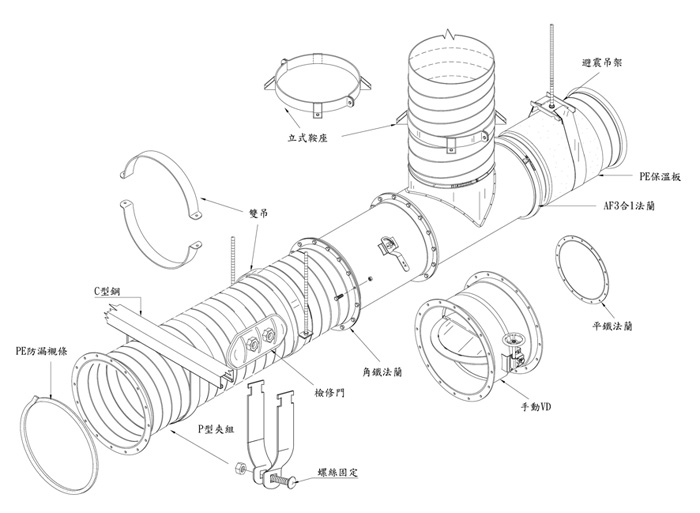 避震吊架

立式鞍座

PE保溫板

AF3合1法蘭

雙吊

C型鋼

平鐵法蘭

PE防漏襯條

角鐵法蘭

檢修門

手動VD

P型夾組

螺絲固定